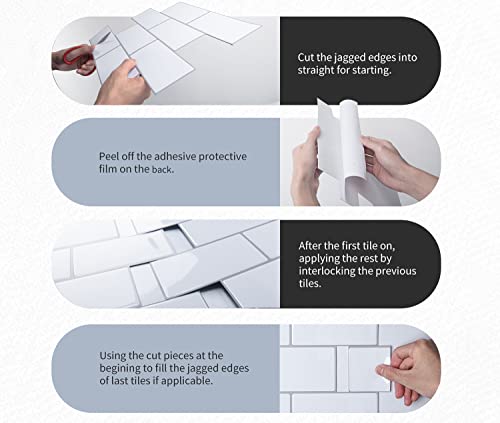 Cut the jagged edges into straight for starting.

Peel off the adhesive protective film on the back.

After the first tile on, applying the rest by interlocking the previous tiles.

Using the cut pieces at the begining to fill the jagged edges of last tiles if applicable.