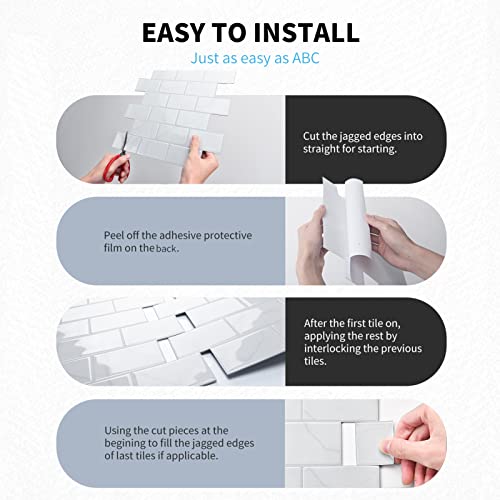 EASY TO INSTALL
Just as easy as ABC

Cut the jagged edges into straight for starting.

Peel off the adhesive protective film on the back.

After the first tile on, applying the rest by interlocking the previous tiles.

Using the cut pieces at the begining to fill the jagged edges of last tiles if applicable.